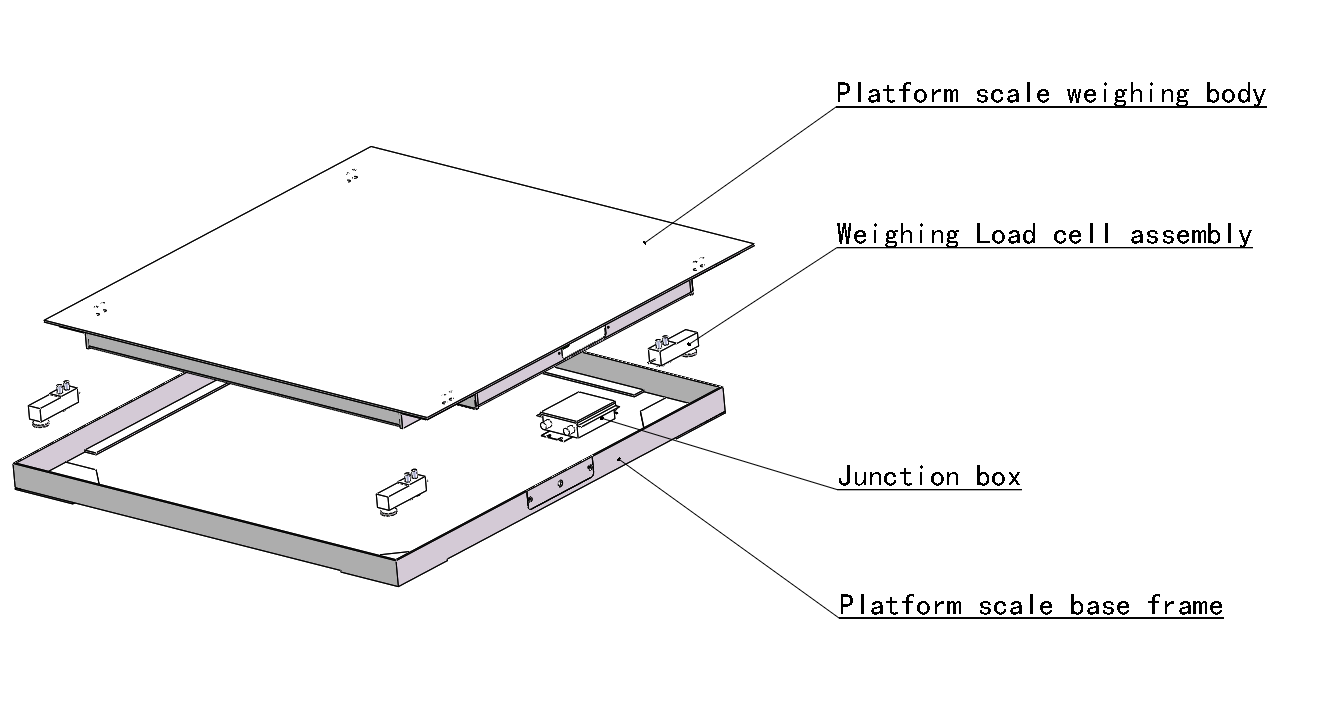 Platform scale weighing body

Weighing Load cell assembly

Junction box

Platform scale base frame