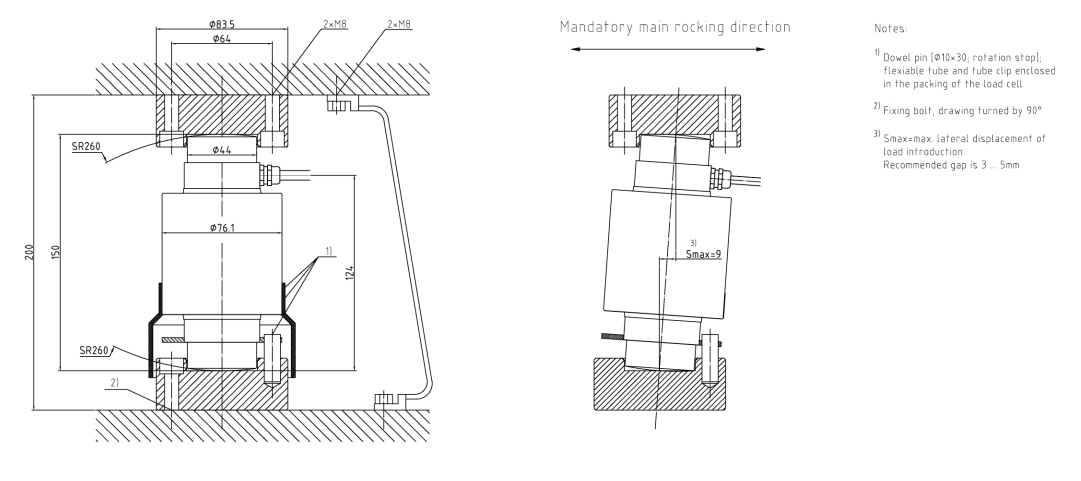 Ø83.5
Ø64
2×M8
2×M8
SR260
Ø44
Ø76.1
200
150
124
1)
SR260
2)

Mandatory main rocking direction

3)
Smax=9

Notes:

$^{1)}$ Dowel pin (Ø10×30; rotation stop); flexiable tube and tube clip enclosed in the packing of the load cell

$^{2)}$ Fixing bolt, drawing turned by 90°

$^{3)}$ Smax=max. lateral displacement of load introduction.
Recommended gap is 3 ... 5mm